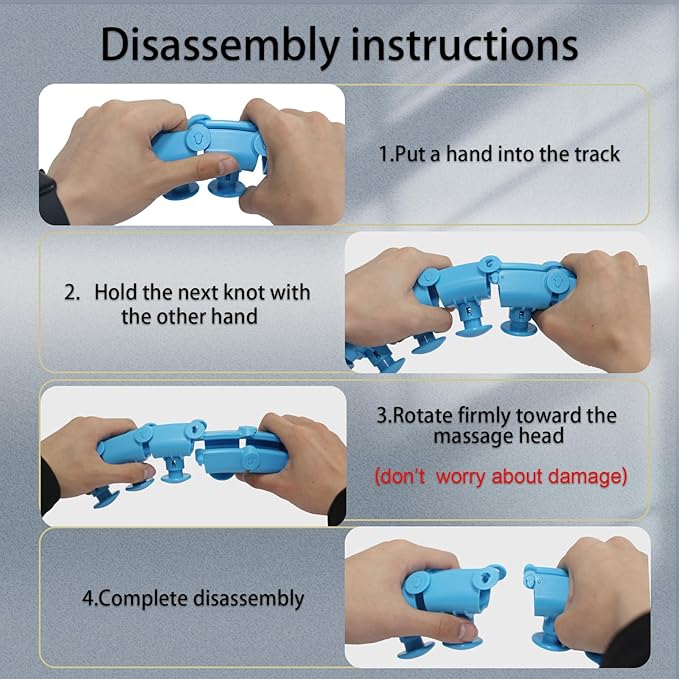 Disassembly instructions

1.Put a hand into the track

2. Hold the next knot with the other hand

3.Rotate firmly toward the massage head

(don't worry about damage)

4.Complete disassembly